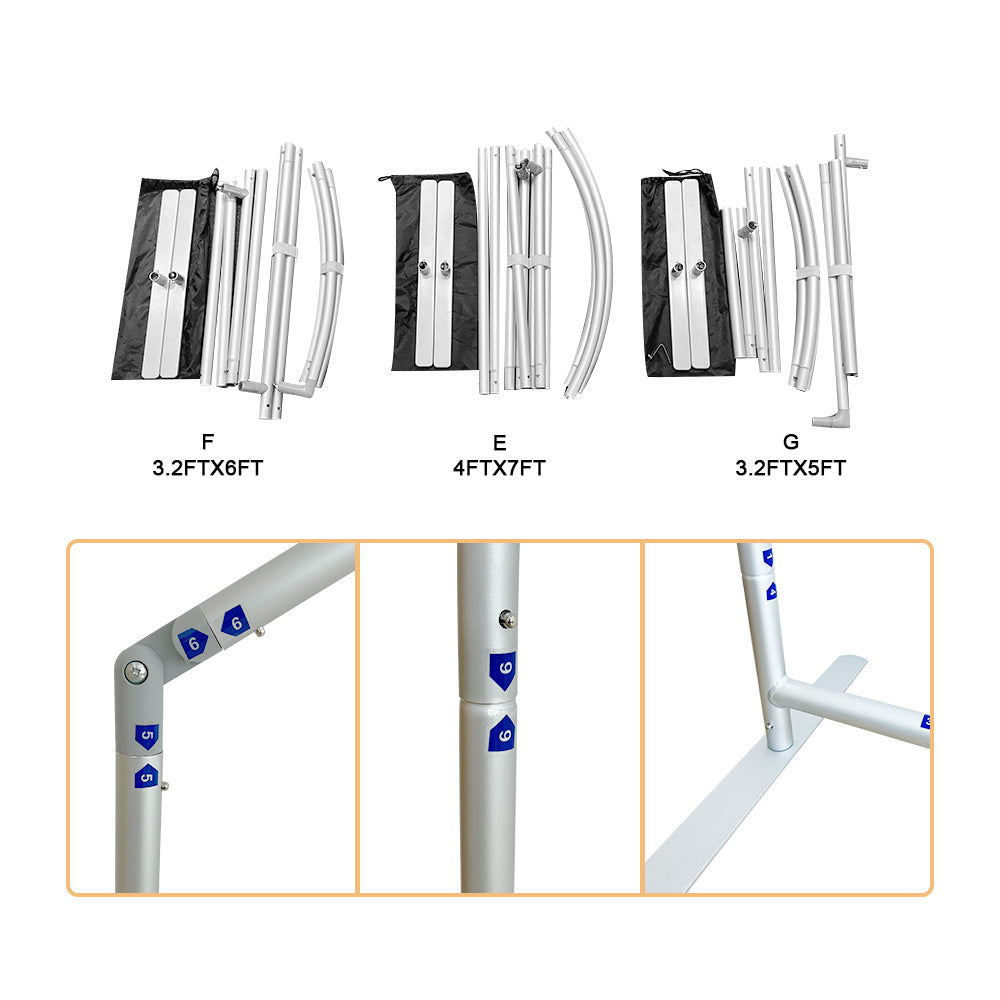 F
3.2FTX6FT

E
4FTX7FT

G
3.2FTX5FT

6
6
5
5

6
6