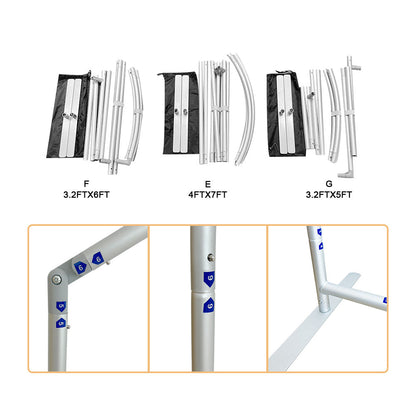 F
3.2FTX6FT

E
4FTX7FT

G
3.2FTX5FT

6 6
5
5

6
6