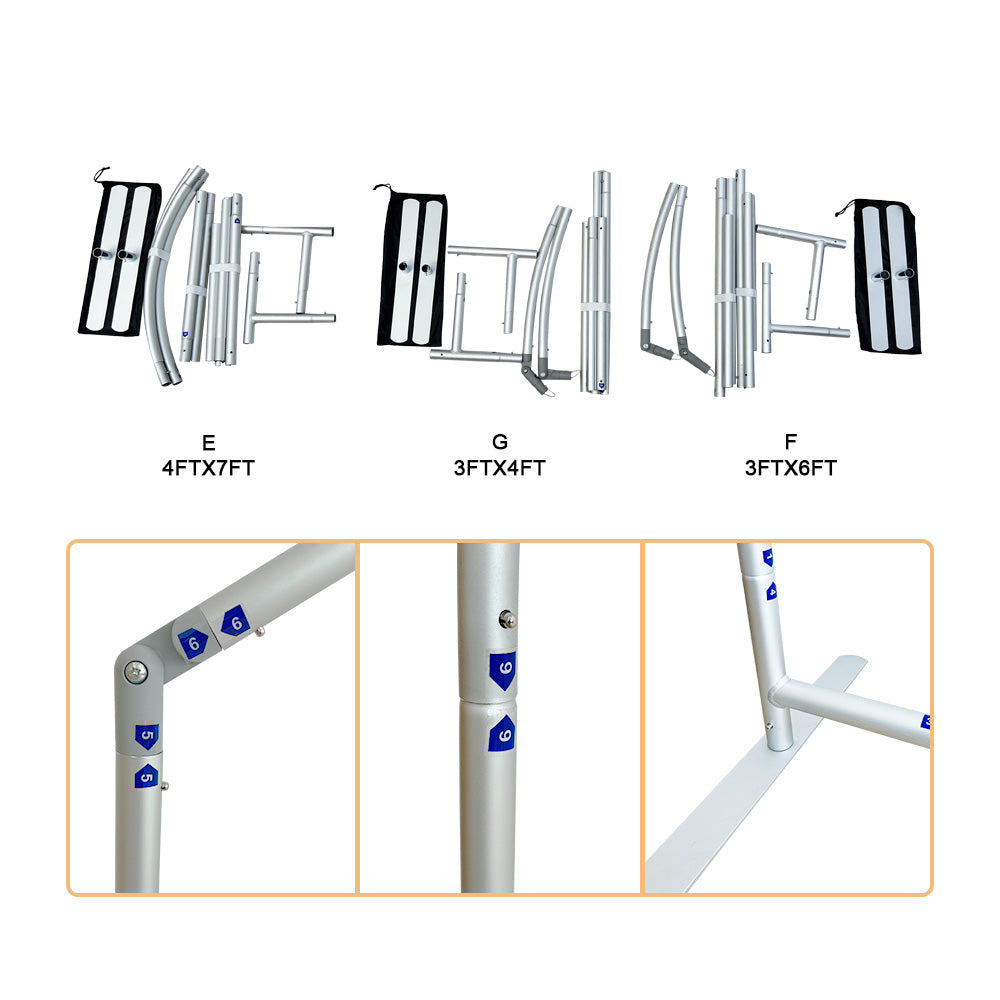 E
4FTX7FT

G
3FTX4FT

F
3FTX6FT

6

6

5

5

6

6