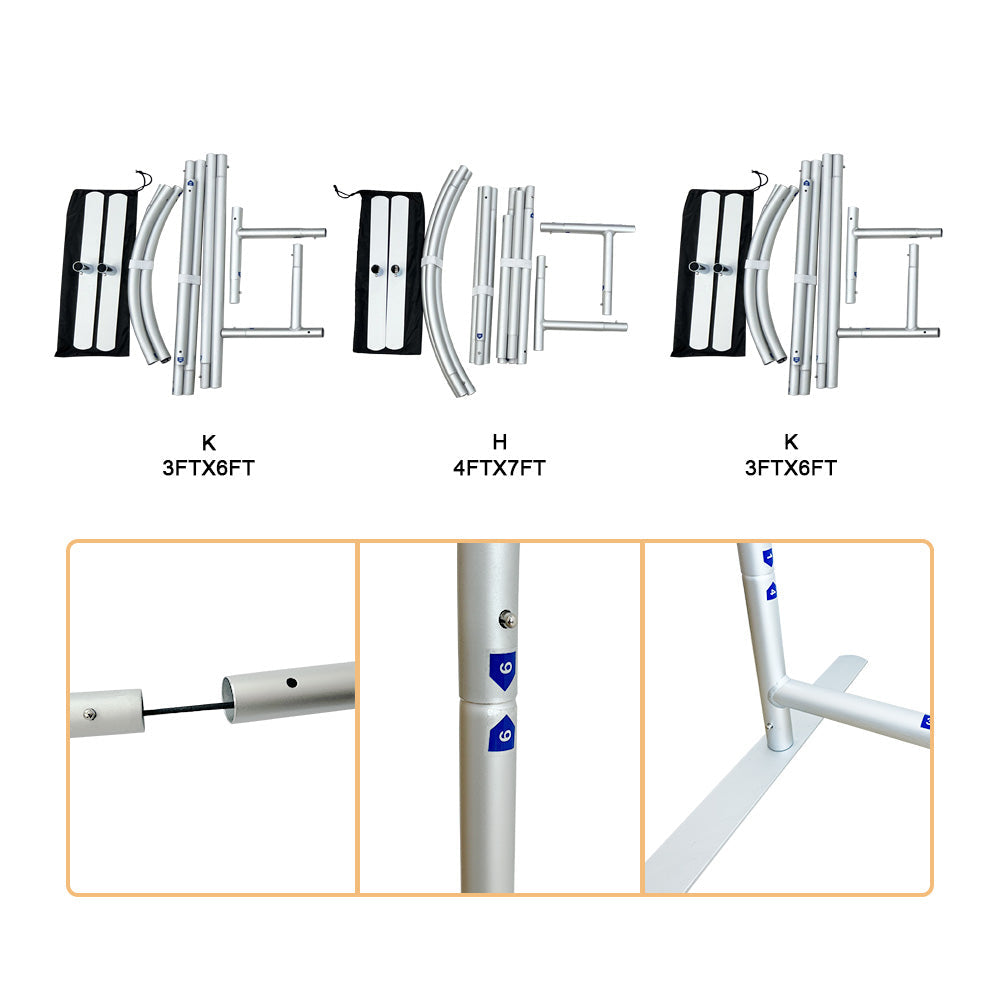 K
3FTX6FT

H
4FTX7FT

K
3FTX6FT

6

6